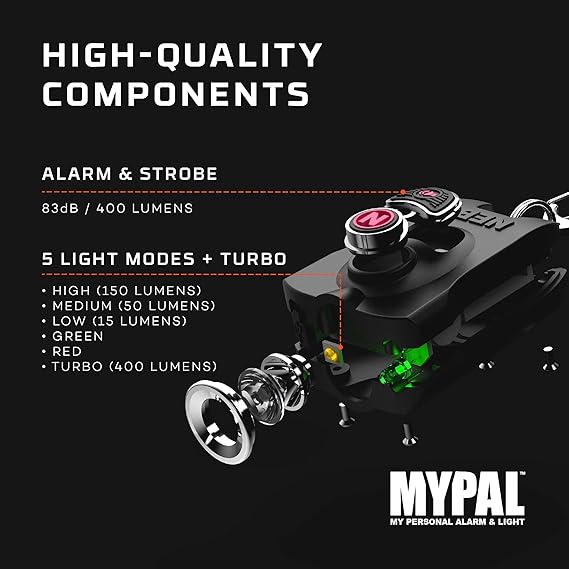 HIGH-QUALITY COMPONENTS

ALARM & STROBE

83dB / 400 LUMENS

5 LIGHT MODES + TURBO

• HIGH (150 LUMENS)
• MEDIUM (50 LUMENS)
• LOW (15 LUMENS)
• GREEN
• RED
• TURBO (400 LUMENS)

N

NEB

MYPAL™
MY PERSONAL ALARM & LIGHT